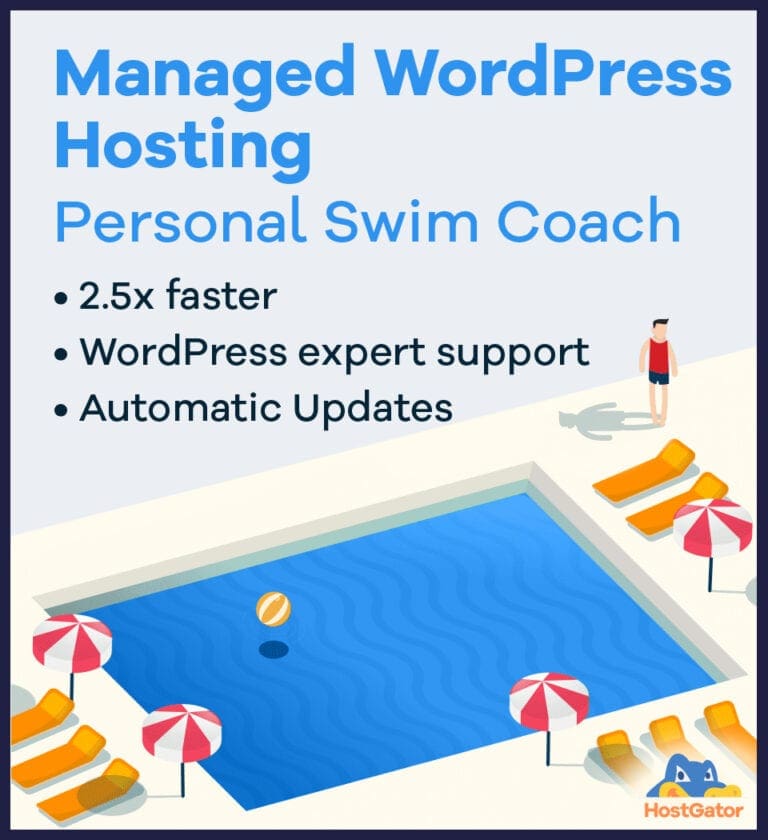 Managed WordPress Hosting
Personal Swim Coach

• 2.5x faster
• WordPress expert support
• Automatic Updates

HostGator